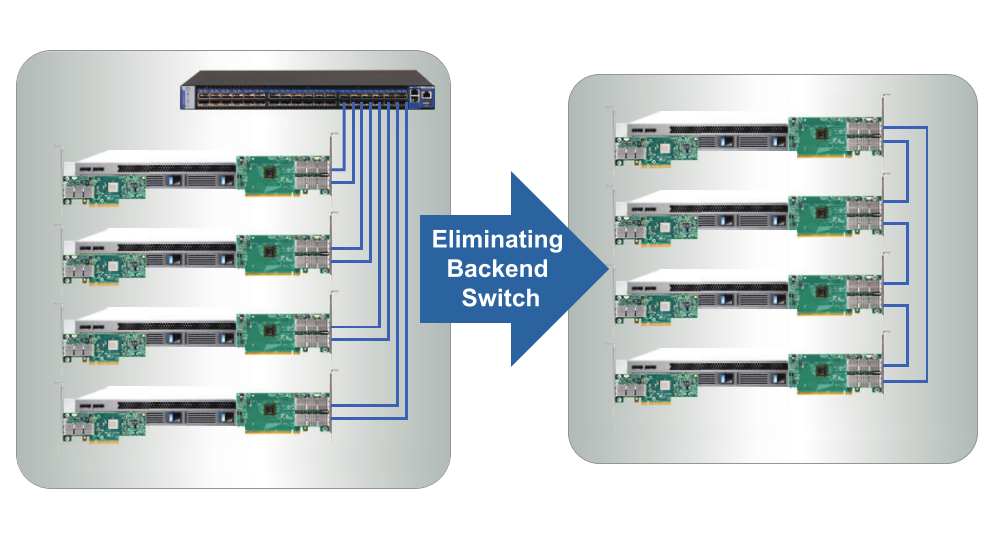 Eliminating Backend Switch